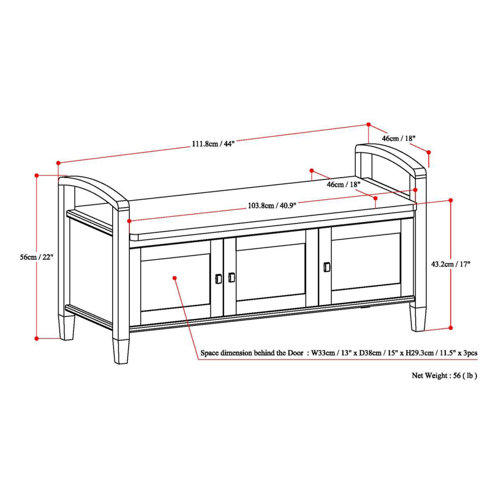 111.8cm / 44"

46cm / 18"

46cm / 18"

103.8cm / 40.9"

56cm / 22"

43.2cm / 17"

Space dimension behind the Door : W33cm / 13" x D38cm / 15" x H29.3cm / 11.5" x 3pcs

Net Weight : 56 ( lb )